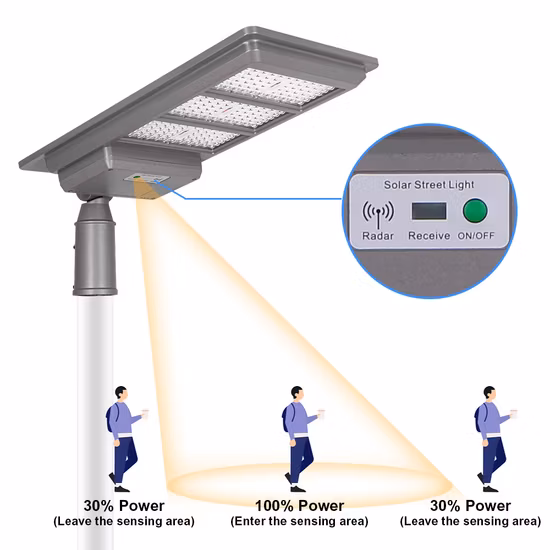 Solar Street Light

Radar

Receive

ON/OFF

30% Power
(Leave the sensing area)

100% Power
(Enter the sensing area)

30% Power
(Leave the sensing area)